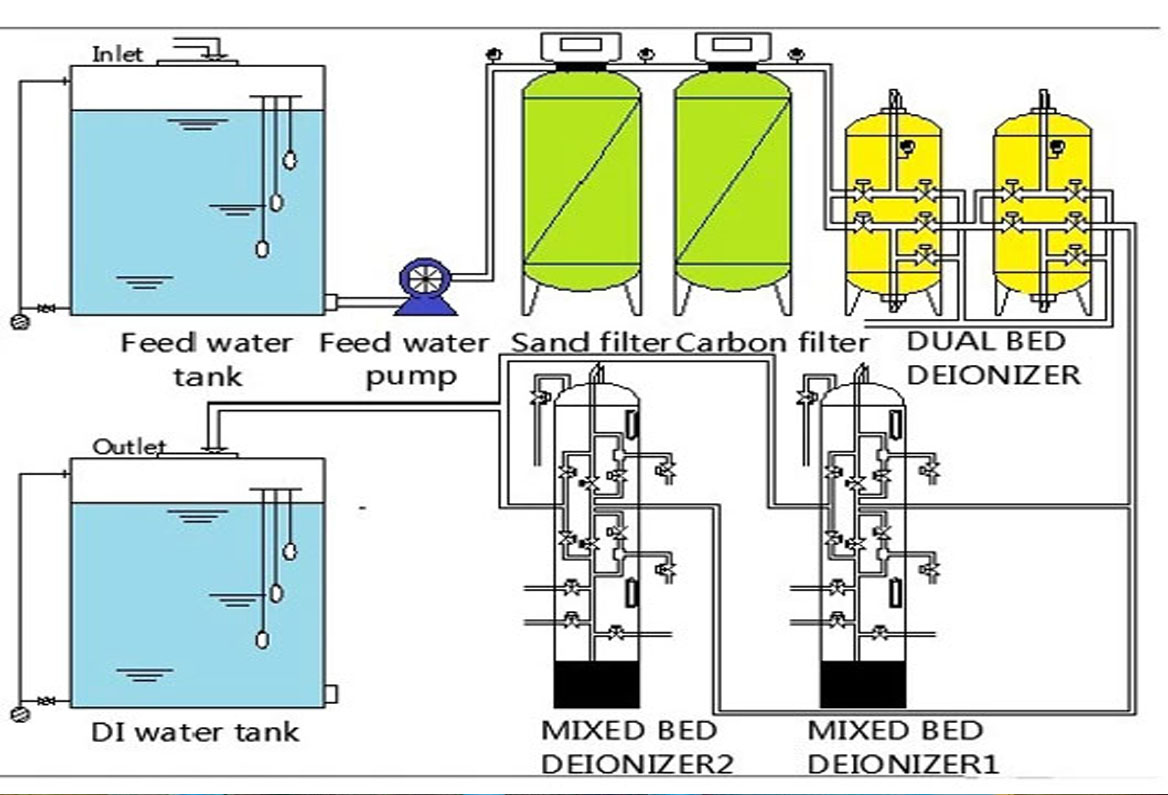 Inlet

Feed water tank

Feed water pump

Sand filter

Carbon filter

DUAL BED DEIONIZER

Outlet

DI water tank

MIXED BED DEIONIZER2

MIXED BED DEIONIZER1